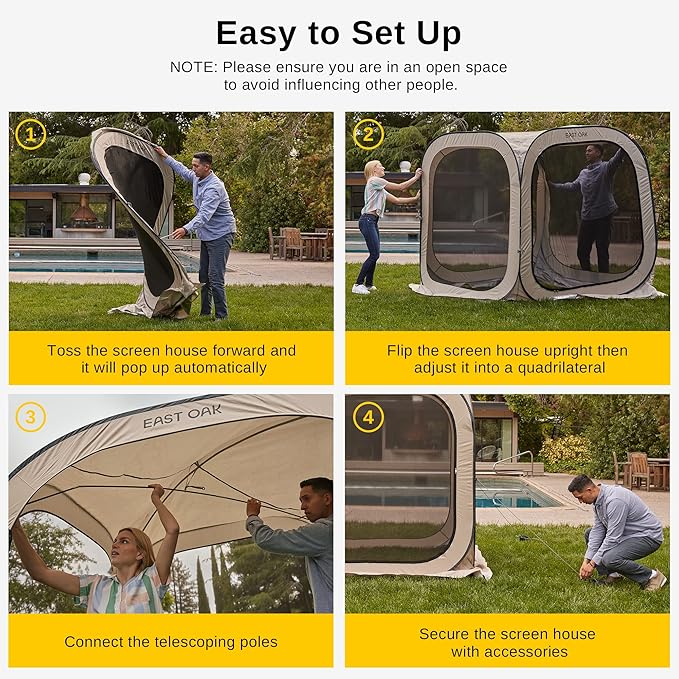 Easy to Set Up

NOTE: Please ensure you are in an open space to avoid influencing other people.

1

Toss the screen house forward and it will pop up automatically

2

EAST OAK

Flip the screen house upright then adjust it into a quadrilateral

3

EAST OAK

Connect the telescoping poles

4

Secure the screen house with accessories