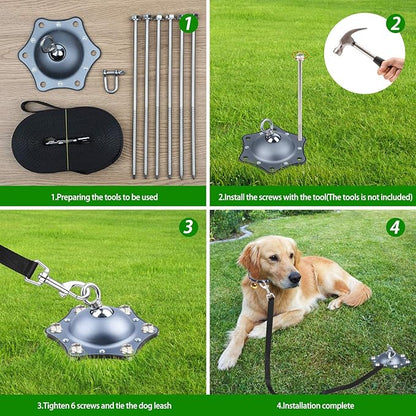 1

1.Preparing the tools to be used

2

2.Install the screws with the tool(The tools is not included)

3

3.Tighten 6 screws and tie the dog leash

4

4.Installation complete