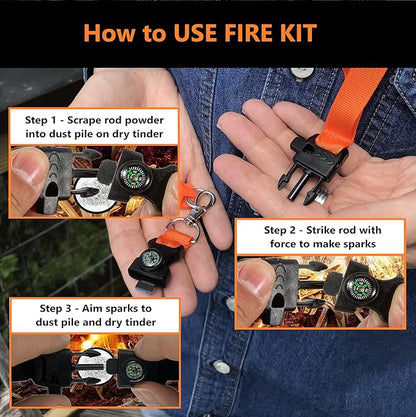 How to USE FIRE KIT

Step 1 - Scrape rod powder into dust pile on dry tinder

Step 2 - Strike rod with force to make sparks

Step 3 - Aim sparks to dust pile and dry tinder