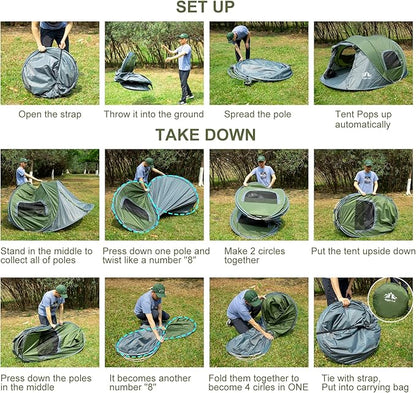 SET UP

Open the strap

Throw it into the ground

Spread the pole

Tent Pops up automatically

TAKE DOWN

Stand in the middle to collect all of poles

Press down one pole and twist like a number "8"

Make 2 circles together

Put the tent upside down

Press down the poles in the middle

It becomes another number "8"

Fold them together to become 4 cirles in ONE

Tie with strap, Put into carrying bag