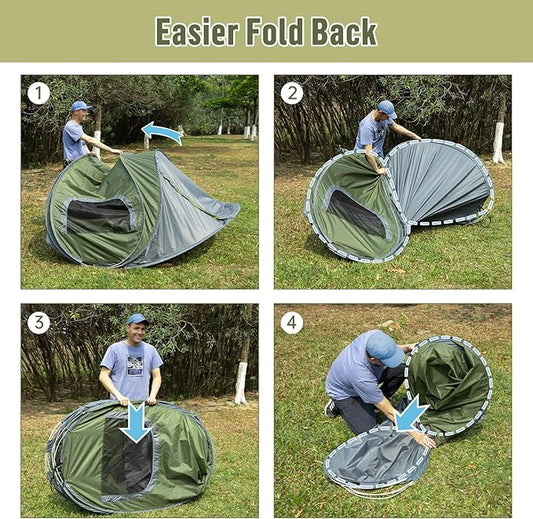 Easier Fold Back

1

2

3

4