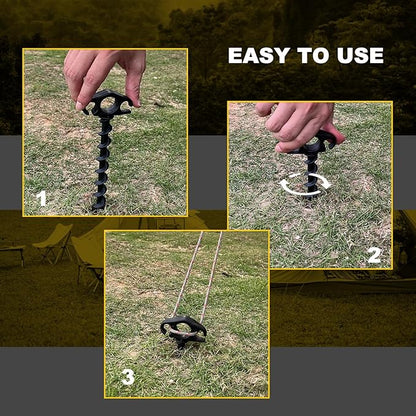 EASY TO USE

1

2

3