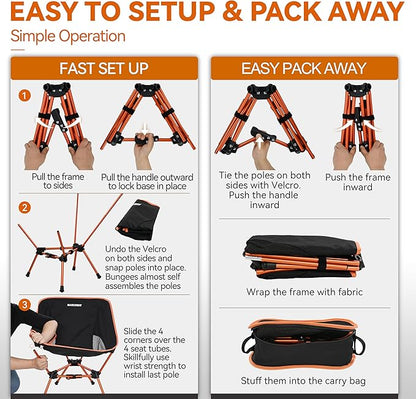 EASY TO SETUP & PACK AWAY
Simple Operation

FAST SET UP

1

Pull the frame to sides

Pull the handle outward to lock base in place

2

Undo the Velcro on both sides and snap poles into place. Bungees almost self assembles the poles

3

Slide the 4 corners over the 4 seat tubes. Skillfully use wrist strength to install last pole

EASY PACK AWAY

Tie the poles on both sides with Velcro. Push the handle inward

Push the frame inward

Wrap the frame with fabric

Stuff them into the carry bag