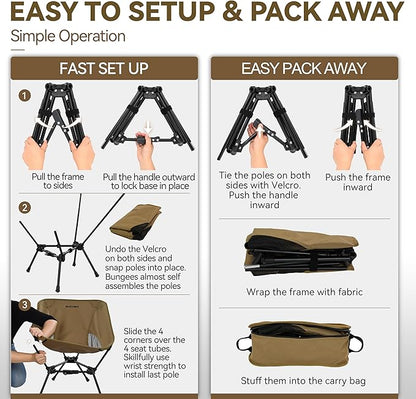 EASY TO SETUP & PACK AWAY

Simple Operation

FAST SET UP

1

Pull the frame to sides

Pull the handle outward to lock base in place

2

Undo the Velcro on both sides and snap poles into place. Bungees almost self assembles the poles

3

Slide the 4 corners over the 4 seat tubes. Skillfully use wrist strength to install last pole

EASY PACK AWAY

Tie the poles on both sides with Velcro. Push the handle inward

Push the frame inward

Wrap the frame with fabric

Stuff them into the carry bag