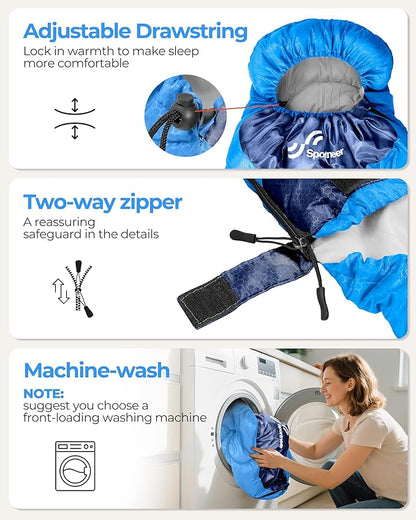 Adjustable Drawstring
Lock in warmth to make sleep more comfortable

Spomeer

Two-way zipper
A reassuring safeguard in the details

Machine-wash
NOTE:
suggest you choose a front-loading washing machine