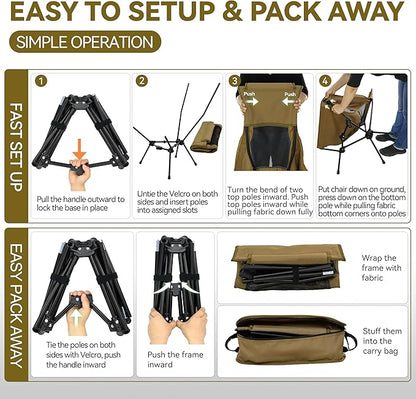 EASY TO SETUP & PACK AWAY

SIMPLE OPERATION

FAST SET UP

1

Pull the handle outward to lock the base in place

2

Untie the Velcro on both sides and insert poles into assigned slots

3

Push

Push

Turn the bend of two top poles inward. Push top poles inward while pulling fabric down fully

4

Put chair down on ground, press down on the bottom pole while pulling fabric bottom corners onto poles

EASY PACK AWAY

Tie the poles on both sides with Velcro, push the handle inward

Push the frame inward

Wrap the frame with fabric

Stuff them into the carry bag