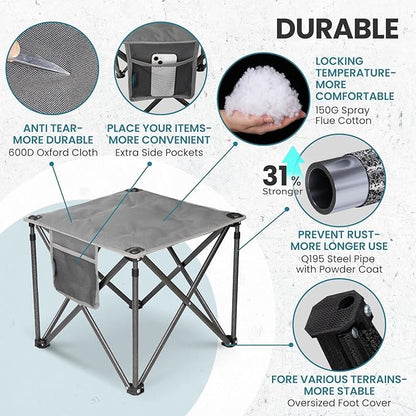 DURABLE

ANTI TEAR-
MORE DURABLE
600D Oxford Cloth

PLACE YOUR ITEMS-
MORE CONVENIENT
Extra Side Pockets

LOCKING TEMPERATURE-
MORE COMFORTABLE
150G Spray Flue Cotton

31%
Stronger

PREVENT RUST-
MORE LONGER USE
Q195 Steel Pipe with Powder Coat

FORE VARIOUS TERRAINS-
MORE STABLE
Oversized Foot Cover