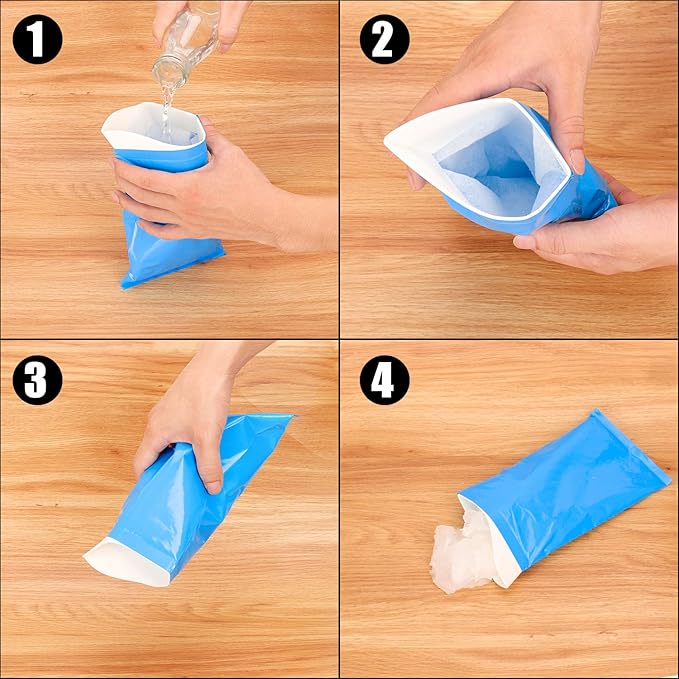 1

2

3

4