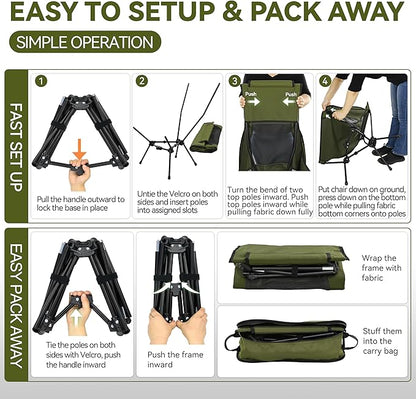 EASY TO SETUP & PACK AWAY

SIMPLE OPERATION

FAST SET UP

1

Pull the handle outward to lock the base in place

2

Untie the Velcro on both sides and insert poles into assigned slots

3

Push

Push

Turn the bend of two top poles inward. Push top poles inward while pulling fabric down fully

4

Put chair down on ground, press down on the bottom pole while pulling fabric bottom corners onto poles

EASY PACK AWAY

Tie the poles on both sides with Velcro, push the handle inward

Push the frame inward

Wrap the frame with fabric

Stuff them into the carry bag