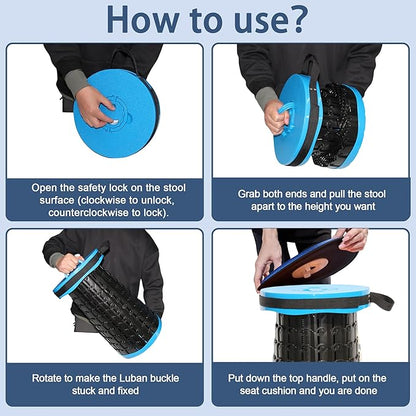 How to use?

Open the safety lock on the stool surface (clockwise to unlock, counterclockwise to lock).

Grab both ends and pull the stool apart to the height you want

Rotate to make the Luban buckle stuck and fixed

Put down the top handle, put on the seat cushion and you are done