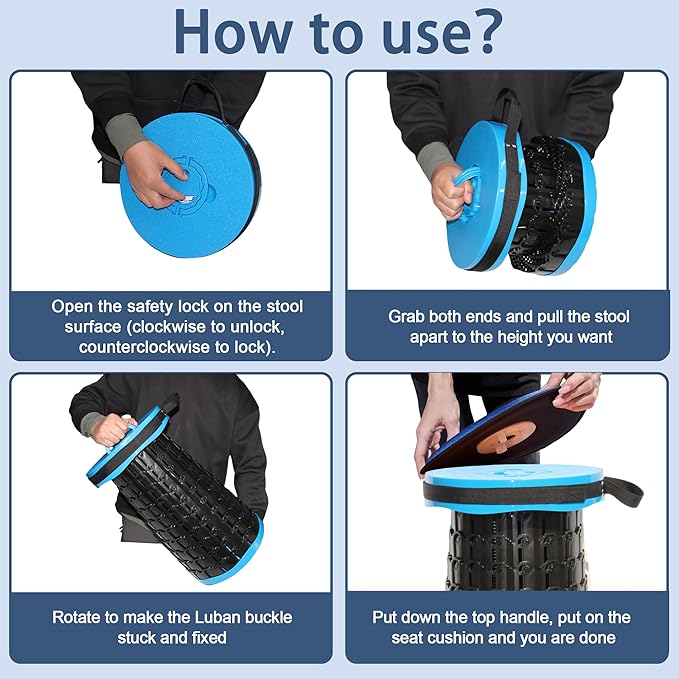 How to use?

Open the safety lock on the stool surface (clockwise to unlock, counterclockwise to lock).

Grab both ends and pull the stool apart to the height you want

Rotate to make the Luban buckle stuck and fixed

Put down the top handle, put on the seat cushion and you are done