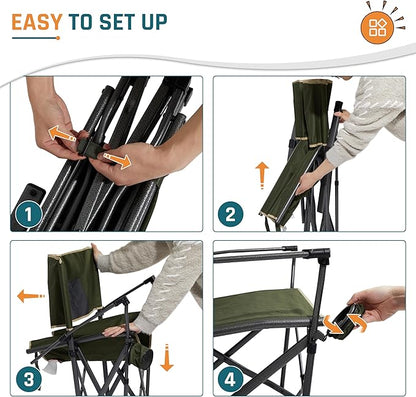 EASY TO SET UP

1

2

3

4