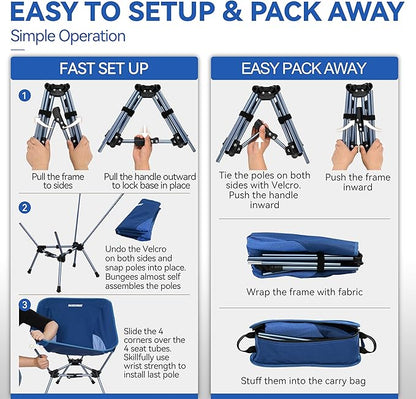 EASY TO SETUP & PACK AWAY
Simple Operation

FAST SET UP

1

Pull the frame to sides

Pull the handle outward to lock base in place

2

Undo the Velcro on both sides and snap poles into place. Bungees almost self assembles the poles

3

Slide the 4 corners over the 4 seat tubes. Skillfully use wrist strength to install last pole

EASY PACK AWAY

Tie the poles on both sides with Velcro. Push the handle inward

Push the frame inward

Wrap the frame with fabric

Stuff them into the carry bag