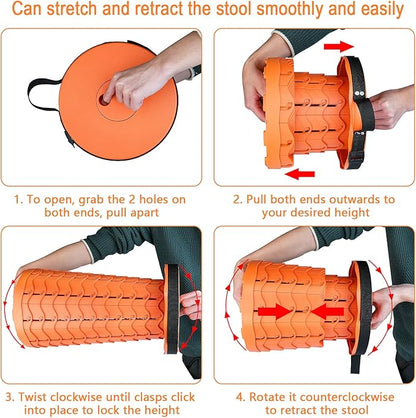 Can stretch and retract the stool smoothly and easily

1. To open, grab the 2 holes on both ends, pull apart

2. Pull both ends outwards to your desired height

3. Twist clockwise until clasps click into place to lock the height

4. Rotate it counterclockwise to retract the stool