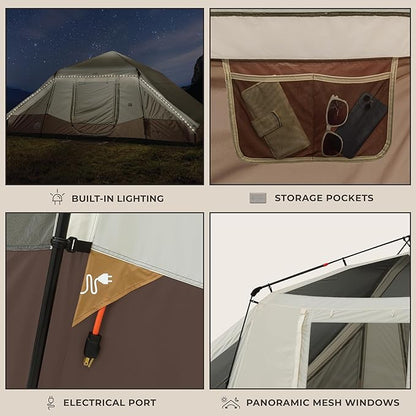 BUILT-IN LIGHTING

STORAGE POCKETS

ELECTRICAL PORT

PANORAMIC MESH WINDOWS