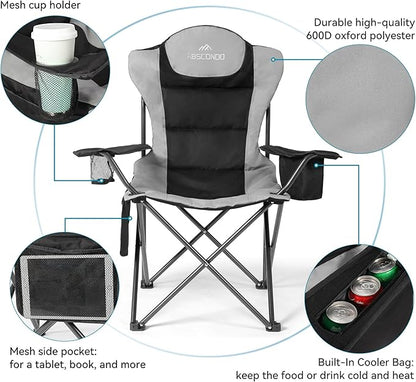 Mesh cup holder

Durable high-quality 600D oxford polyester

ABSCONDO

Mesh side pocket: for a tablet, book, and more

Built-In Cooler Bag: keep the food or drink cold and heat