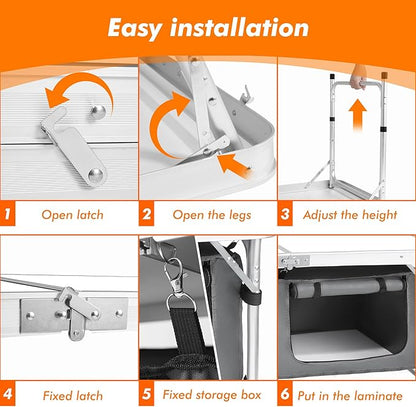 Easy installation

1 Open latch

2 Open the legs

3 Adjust the height

4 Fixed latch

5 Fixed storage box

6 Put in the laminate