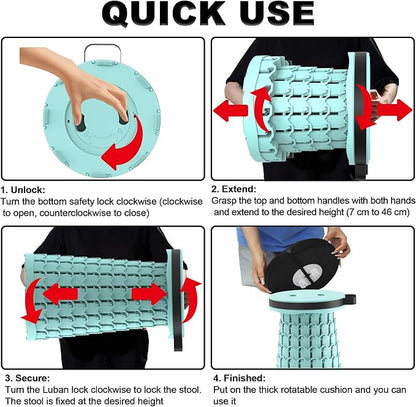 QUICK USE

1. Unlock:
Turn the bottom safety lock clockwise (clockwise to open, counterclockwise to close)

2. Extend:
Grasp the top and bottom handles with both hands and extend to the desired height (7 cm to 46 cm)

3. Secure:
Turn the Luban lock clockwise to lock the stool. The stool is fixed at the desired height

4. Finished:
Put on the thick rotatable cushion and you can use it