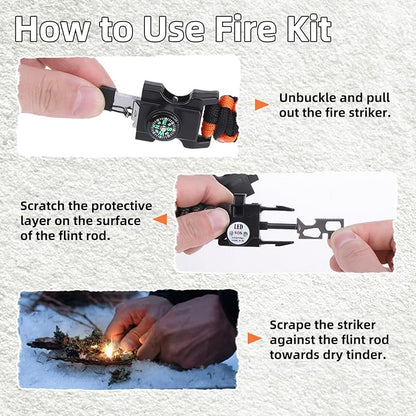 How to Use Fire Kit

Unbuckle and pull out the fire striker.

Scratch the protective layer on the surface of the flint rod.

LED SOS

Scrape the striker against the flint rod towards dry tinder.