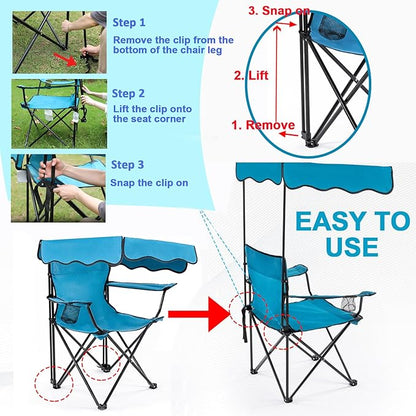 Step 1

Remove the clip from the bottom of the chair leg

Step 2

Lift the clip onto the seat corner

Step 3

Snap the clip on

3. Snap on

2. Lift

1. Remove

EASY TO USE