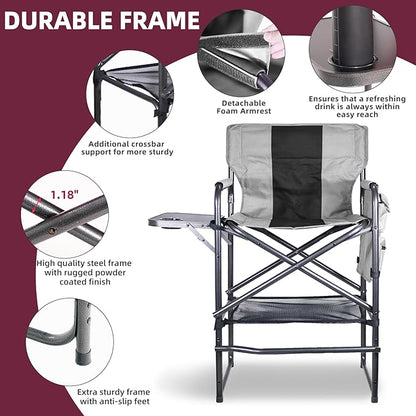 DURABLE FRAME

Detachable Foam Armrest

Ensures that a refreshing drink is always within easy reach

Additional crossbar support for more sturdy

1.18"

High quality steel frame with rugged powder coated finish

Extra sturdy frame with anti-slip feet