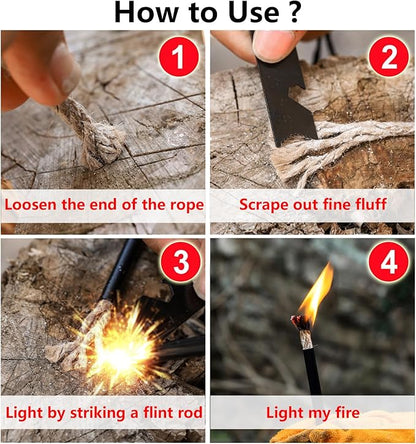 How to Use ?

1

Loosen the end of the rope

2

Scrape out fine fluff

3

Light by striking a flint rod

4

Light my fire