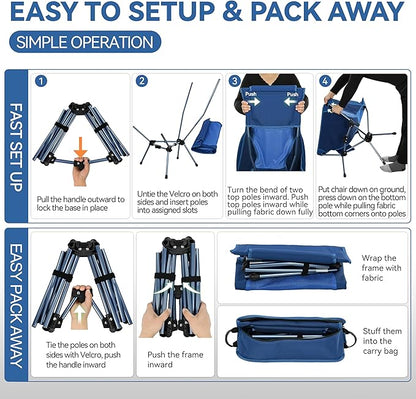 EASY TO SETUP & PACK AWAY

SIMPLE OPERATION

FAST SET UP

1

Pull the handle outward to lock the base in place

2

Untie the Velcro on both sides and insert poles into assigned slots

3

Push

Push

Turn the bend of two top poles inward. Push top poles inward while pulling fabric down fully

4

Put chair down on ground, press down on the bottom pole while pulling fabric bottom corners onto poles

EASY PACK AWAY

Tie the poles on both sides with Velcro, push the handle inward

Push the frame inward

Wrap the frame with fabric

Stuff them into the carry bag