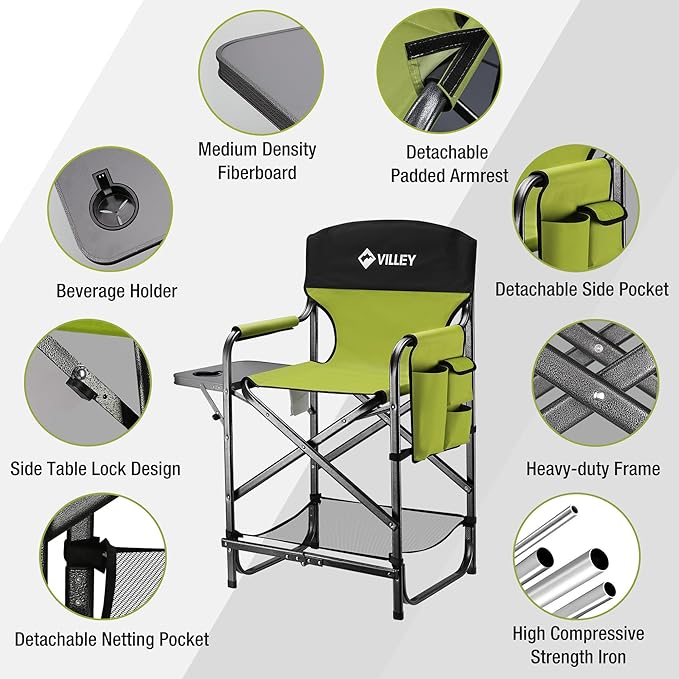 Medium Density Fiberboard

Detachable Padded Armrest

Beverage Holder

VILLEY

Detachable Side Pocket

Side Table Lock Design

Heavy-duty Frame

Detachable Netting Pocket

High Compressive Strength Iron