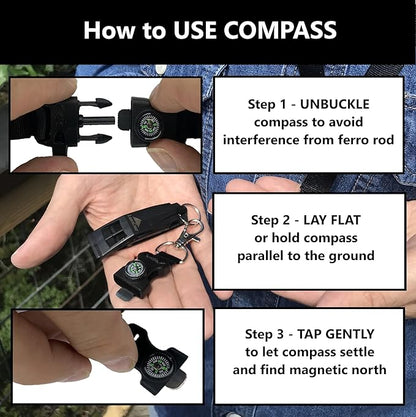 How to USE COMPASS

Step 1 - UNBUCKLE compass to avoid interference from ferro rod

Step 2 - LAY FLAT or hold compass parallel to the ground

Step 3 - TAP GENTLY to let compass settle and find magnetic north