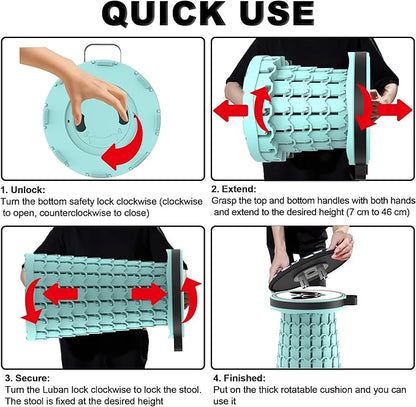 QUICK USE

1. Unlock:
Turn the bottom safety lock clockwise (clockwise to open, counterclockwise to close)

2. Extend:
Grasp the top and bottom handles with both hands and extend to the desired height (7 cm to 46 cm)

3. Secure:
Turn the Luban lock clockwise to lock the stool. The stool is fixed at the desired height

4. Finished:
Put on the thick rotatable cushion and you can use it