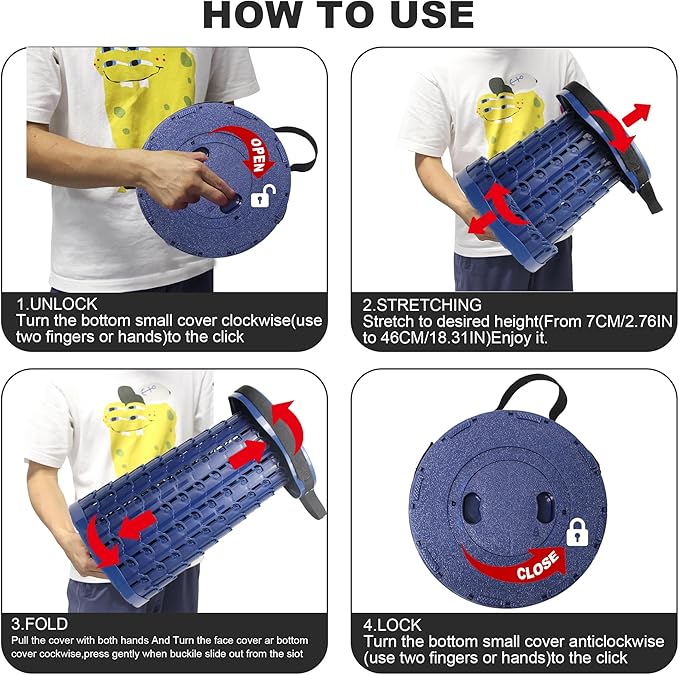 HOW TO USE

OPEN

1.UNLOCK
Turn the bottom small cover clockwise(use two fingers or hands)to the click

2.STRETCHING
Stretch to desired height(From 7CM/2.76IN to 46CM/18.31IN)Enjoy it.

3.FOLD
Pull the cover with both hands And Turn the face cover ar bottom cover cockwise,press gently when buckile slide out from the siot

CLOSE

4.LOCK
Turn the bottom small cover anticlockwise (use two fingers or hands)to the click