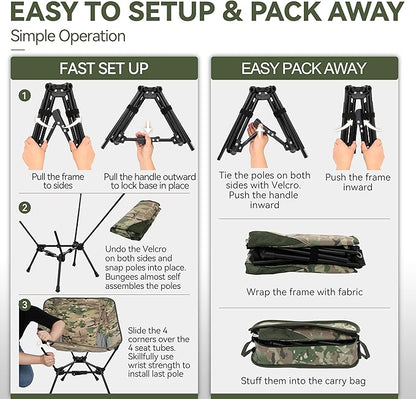 EASY TO SETUP & PACK AWAY

Simple Operation

FAST SET UP

1

Pull the frame to sides

Pull the handle outward to lock base in place

2

Undo the Velcro on both sides and snap poles into place. Bungees almost self assembles the poles

3

Slide the 4 corners over the 4 seat tubes. Skillfully use wrist strength to install last pole

EASY PACK AWAY

Tie the poles on both sides with Velcro. Push the handle inward

Push the frame inward

Wrap the frame with fabric

Stuff them into the carry bag