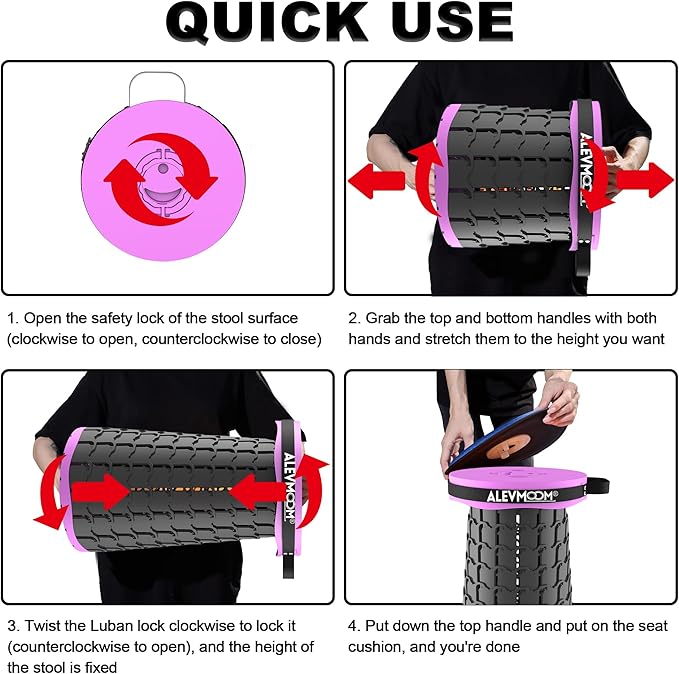 QUICK USE

ALEVMOOM

1. Open the safety lock of the stool surface (clockwise to open, counterclockwise to close)

2. Grab the top and bottom handles with both hands and stretch them to the height you want

ALEVMOOM

ALEVMOOM®

3. Twist the Luban lock clockwise to lock it (counterclockwise to open), and the height of the stool is fixed

4. Put down the top handle and put on the seat cushion, and you're done