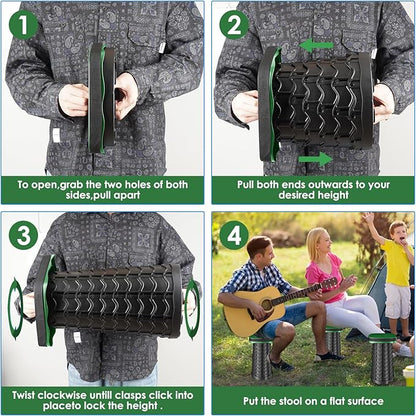 1

To open,grab the two holes of both sides,pull apart

2

Pull both ends outwards to your desired height

3

Twist clockwise untill clasps click into placeto lock the height .

4

Put the stool on a flat surface