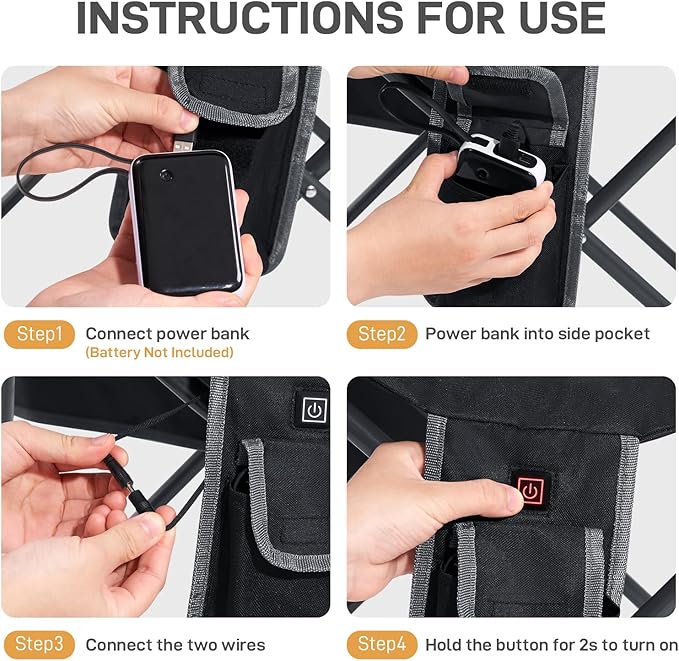 INSTRUCTIONS FOR USE

Step1 Connect power bank
(Battery Not Included)

Step2 Power bank into side pocket

Step3 Connect the two wires

Step4 Hold the button for 2s to turn on