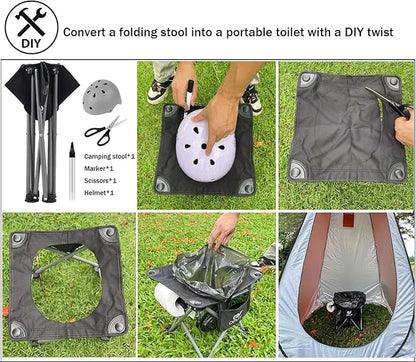 DIY

Convert a folding stool into a portable toilet with a DIY twist

Camping stool*1
Marker*1
Scissors*1
Helmet*1