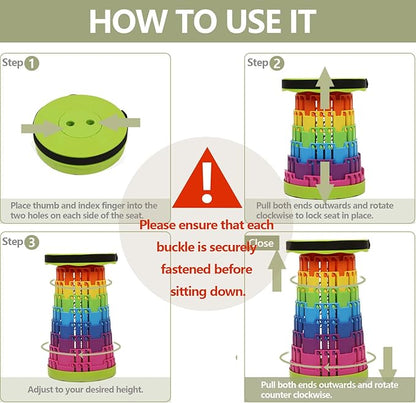 HOW TO USE IT

Step 1

Place thumb and index finger into the two holes on each side of the seat.

Step 2

Pull both ends outwards and rotate clockwise to lock seat in place.

Please ensure that each buckle is securely fastened before sitting down.

Step 3

Adjust to your desired height.

Close

Pull both ends outwards and rotate counter clockwise.