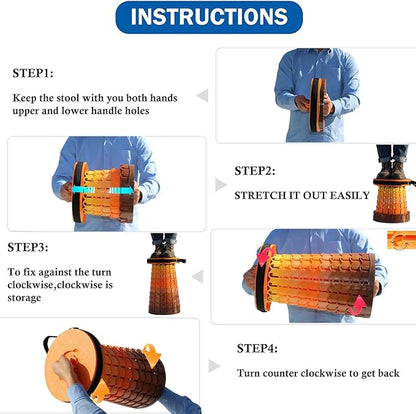 INSTRUCTIONS

STEP1:

Keep the stool with you both hands upper and lower handle holes

STEP2:

STRETCH IT OUT EASILY

STEP3:

To fix against the turn clockwise,clockwise is storage

STEP4:

Turn counter clockwise to get back