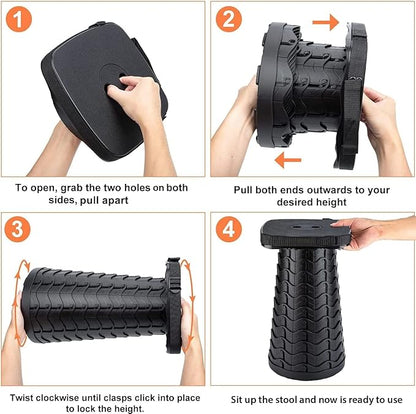 1

To open, grab the two holes on both sides, pull apart

2

Pull both ends outwards to your desired height

3

Twist clockwise until clasps click into place to lock the height.

4

Sit up the stool and now is ready to use