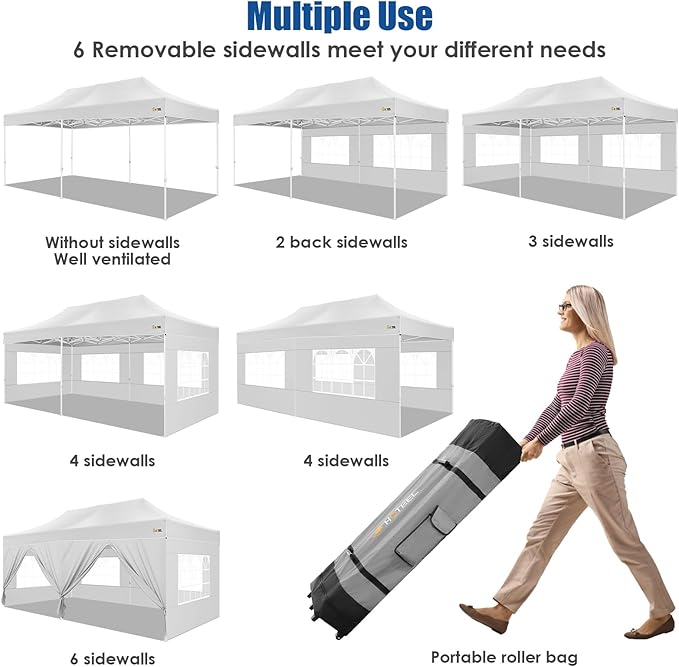 Multiple Use
6 Removable sidewalls meet your different needs

Without sidewalls
Well ventilated

2 back sidewalls

3 sidewalls

4 sidewalls

4 sidewalls

6 sidewalls

HOTEEL

Portable roller bag