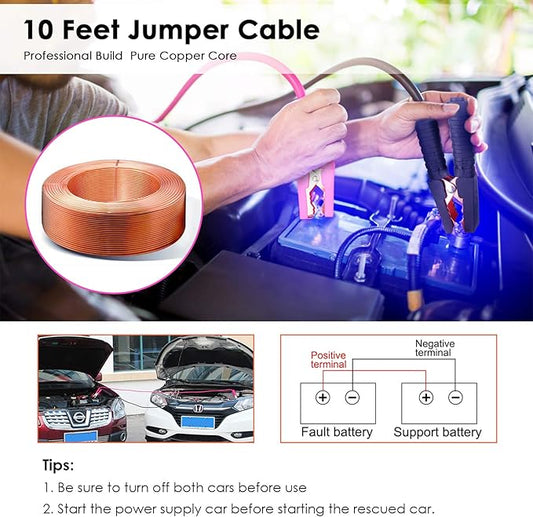 10 Feet Jumper Cable

Professional Build Pure Copper Core

Positive terminal

Negative terminal

+ −

+ −

Fault battery

Support battery

Tips:

1. Be sure to turn off both cars before use

2. Start the power supply car before starting the rescued car.