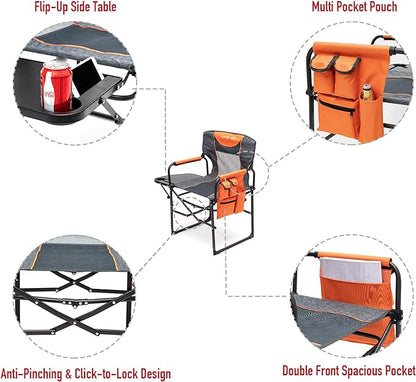 Flip-Up Side Table

Multi Pocket Pouch

Anti-Pinching & Click-to-Lock Design

Double Front Spacious Pocket