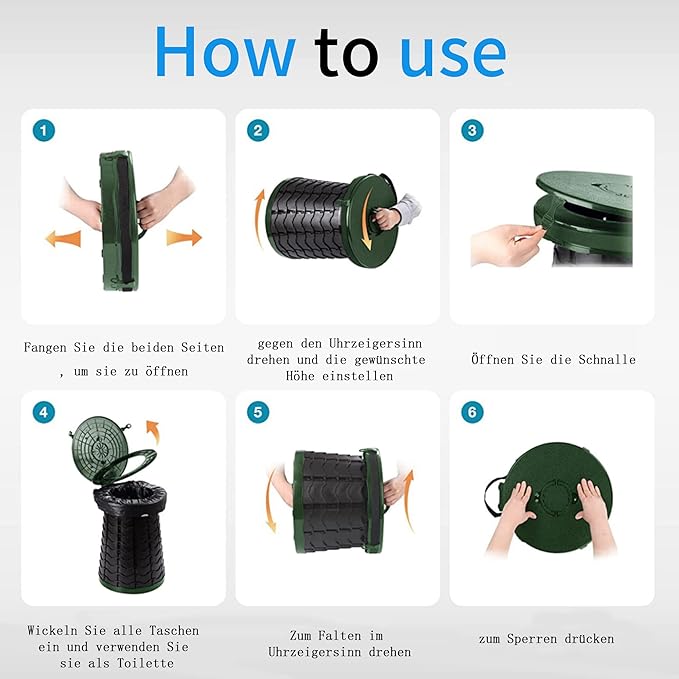 How to use

1

Fangen Sie die beiden Seiten , um sie zu öffnen

2

gegen den Uhrzeigersinn drehen und die gewünschte Höhe einstellen

3

Öffnen Sie die Schnalle

4

Wickeln Sie alle Taschen ein und verwenden Sie sie als Toilette

5

Zum Falten im Uhrzeigersinn drehen

6

zum Sperren drücken