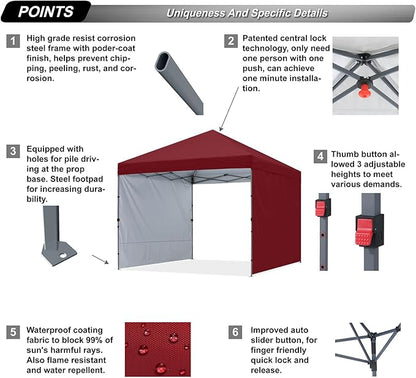 POINTS

Uniqueness And Specific Details

1 High grade resist corrosion steel frame with poder-coat finish, helps prevent chipping, peeling, rust, and corrosion.

2 Patented central lock technology, only need one person with one push, can achieve one minute installation.

3 Equipped with holes for pile driving at the prop base. Steel footpad for increasing durability.

4 Thumb button allowed 3 adjustable heights to meet various demands.

5 Waterproof coating fabric to block 99% of sun's harmful rays. Also flame resistant and water repellent.

6 Improved auto slider button, for finger friendly quick lock and release.