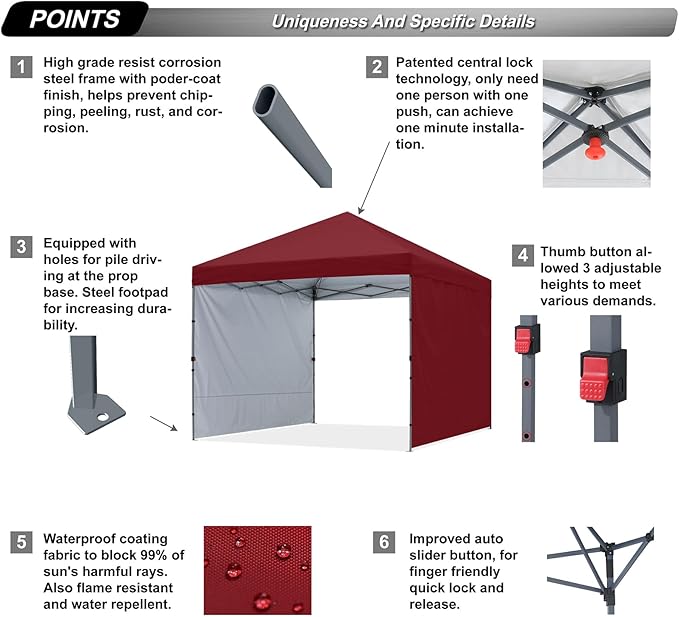 POINTS

Uniqueness And Specific Details

1 High grade resist corrosion steel frame with poder-coat finish, helps prevent chipping, peeling, rust, and corrosion.

2 Patented central lock technology, only need one person with one push, can achieve one minute installation.

3 Equipped with holes for pile driving at the prop base. Steel footpad for increasing durability.

4 Thumb button allowed 3 adjustable heights to meet various demands.

5 Waterproof coating fabric to block 99% of sun's harmful rays. Also flame resistant and water repellent.

6 Improved auto slider button, for finger friendly quick lock and release.