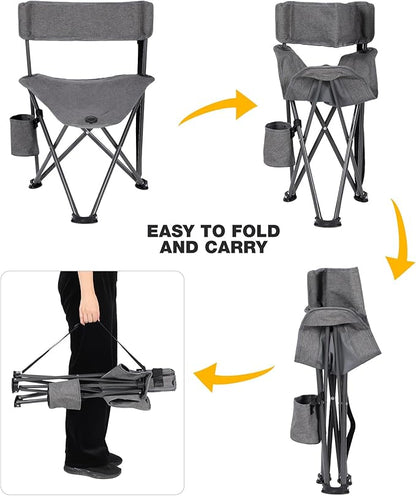 EASY TO FOLD
AND CARRY