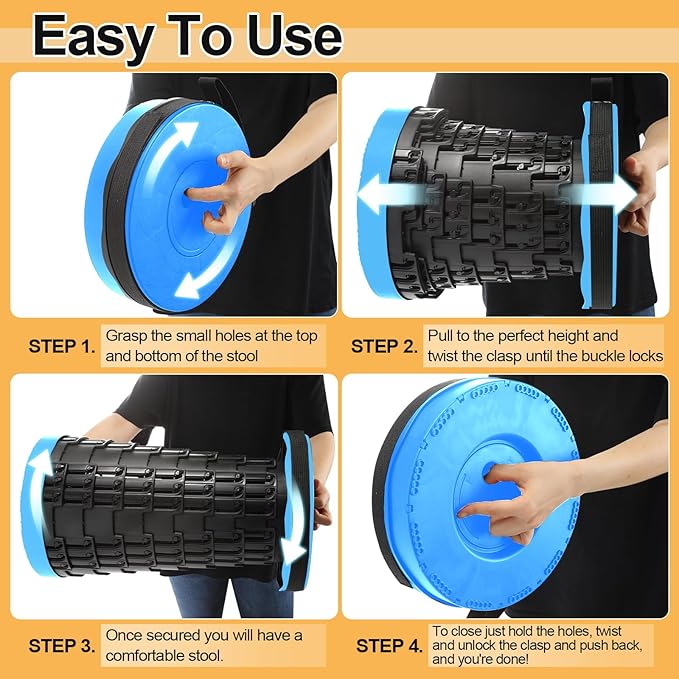 Easy To Use

STEP 1. Grasp the small holes at the top and bottom of the stool

STEP 2. Pull to the perfect height and twist the clasp until the buckle locks

STEP 3. Once secured you will have a comfortable stool.

STEP 4. To close just hold the holes, twist and unlock the clasp and push back, and you're done!