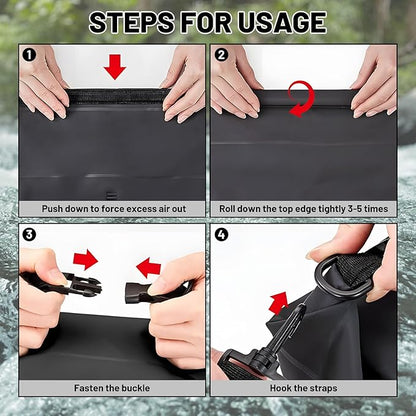 STEPS FOR USAGE

1

Push down to force excess air out

2

Roll down the top edge tightly 3-5 times

3

Fasten the buckle

4

Hook the straps