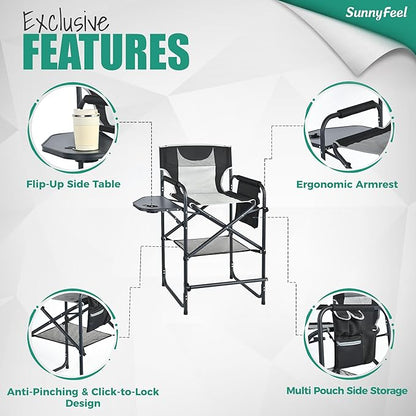 SunnyFeel

Exclusive
FEATURES

Flip-Up Side Table

Ergonomic Armrest

Anti-Pinching & Click-to-Lock Design

Multi Pouch Side Storage