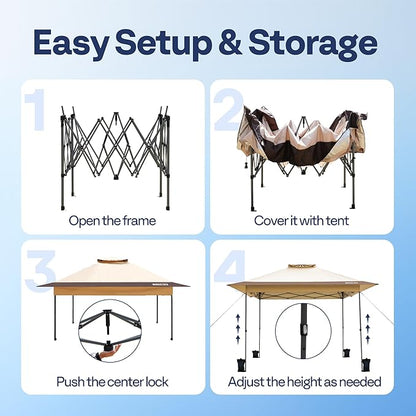 Easy Setup & Storage

1

Open the frame

2

Cover it with tent

3

Push the center lock

4

Adjust the height as needed